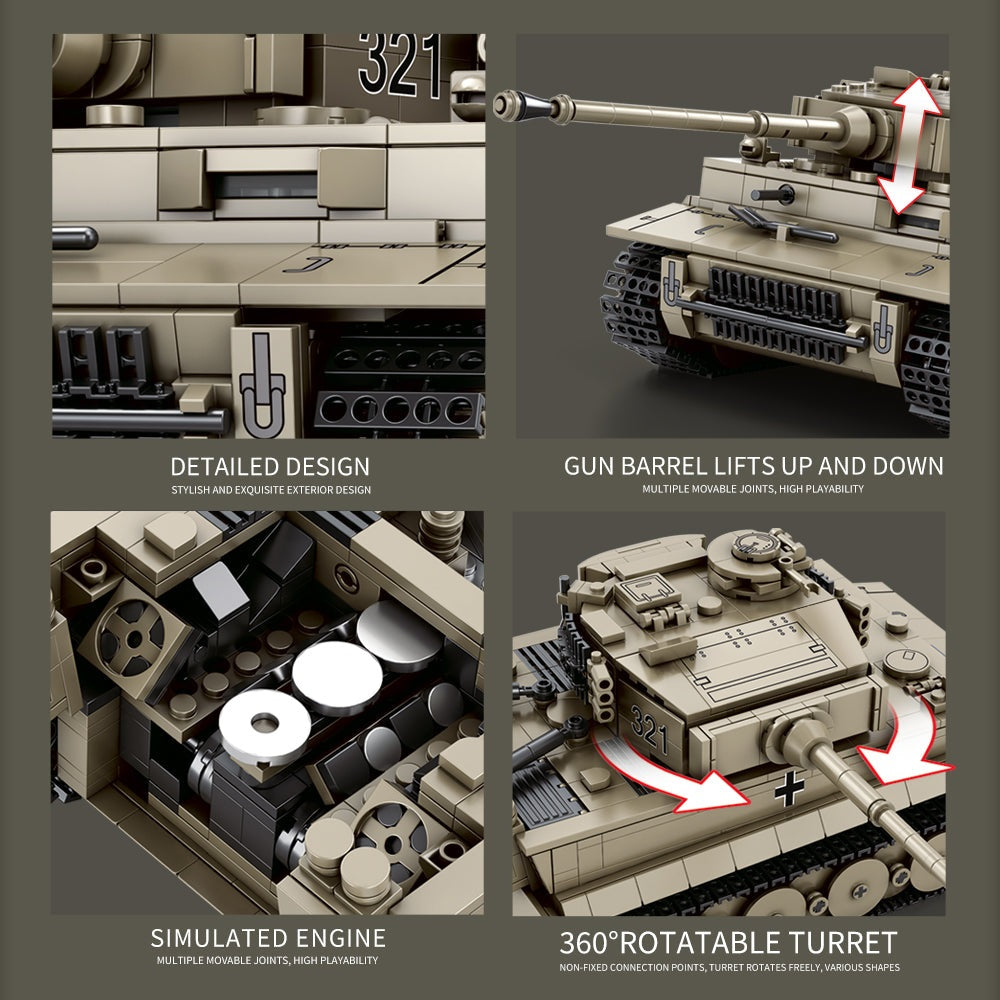 321

DETAILED DESIGN
STYLISH AND EXQUISITE EXTERIOR DESIGN

GUN BARREL LIFTS UP AND DOWN
MULTIPLE MOVABLE JOINTS, HIGH PLAYABILITY

SIMULATED ENGINE
MULTIPLE MOVABLE JOINTS, HIGH PLAYABILITY

321

360°ROTATABLE TURRET
NON-FIXED CONNECTION POINTS, TURRET ROTATES FREELY, VARIOUS SHAPES