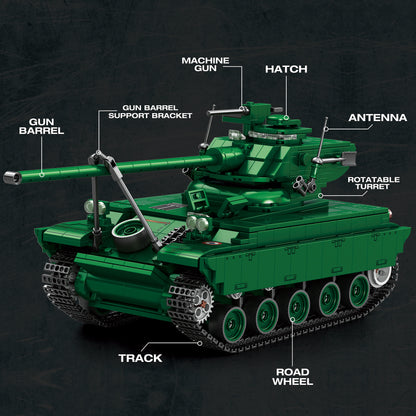 MACHINE GUN

HATCH

GUN BARREL SUPPORT BRACKET

GUN BARREL

ANTENNA

ROTATABLE TURRET

TRACK

ROAD WHEEL